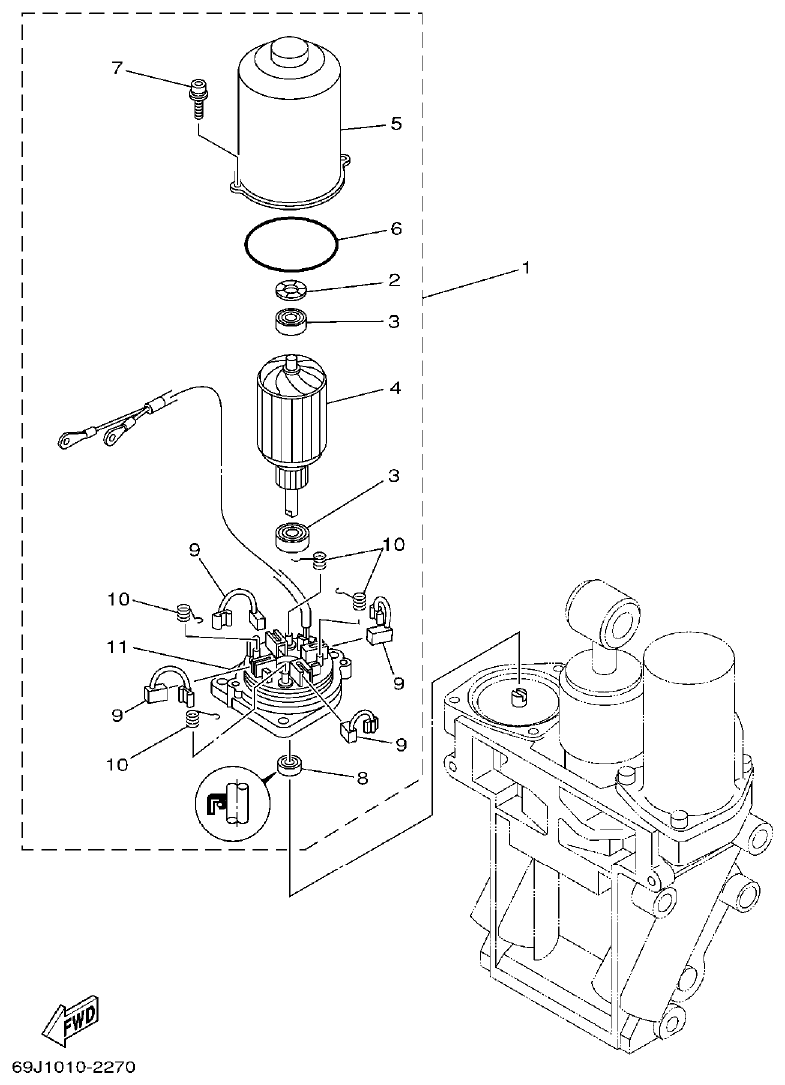 7
5
6
1
2
3
4
3
9
10
10
11
9
9
9
10
8
FWD
69J1010-2270